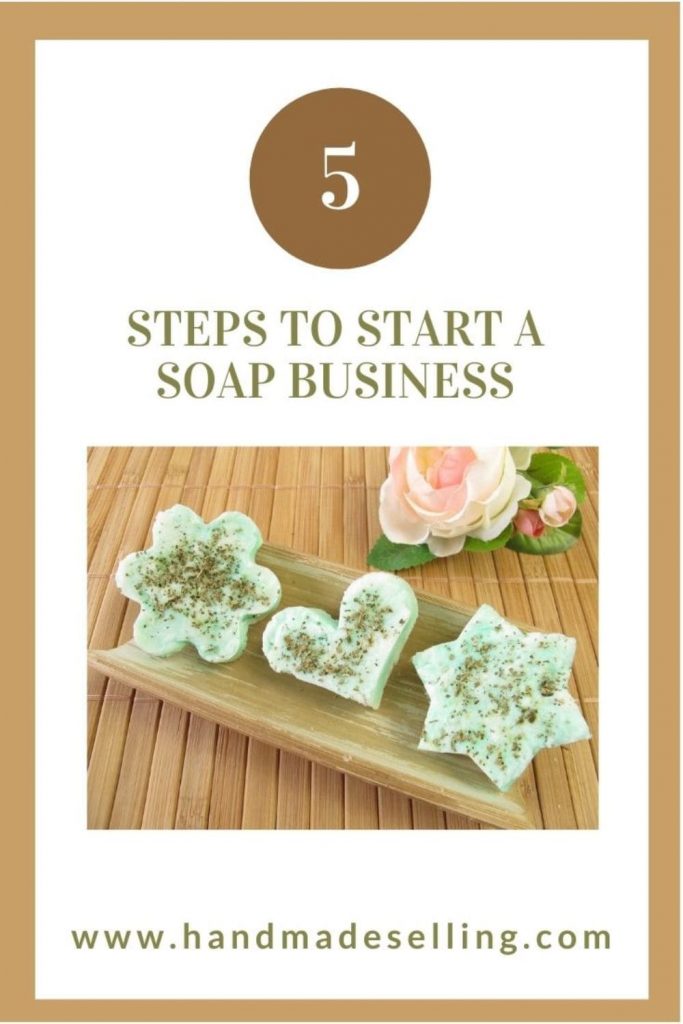 5

STEPS TO START A SOAP BUSINESS

www.handmadeselling.com